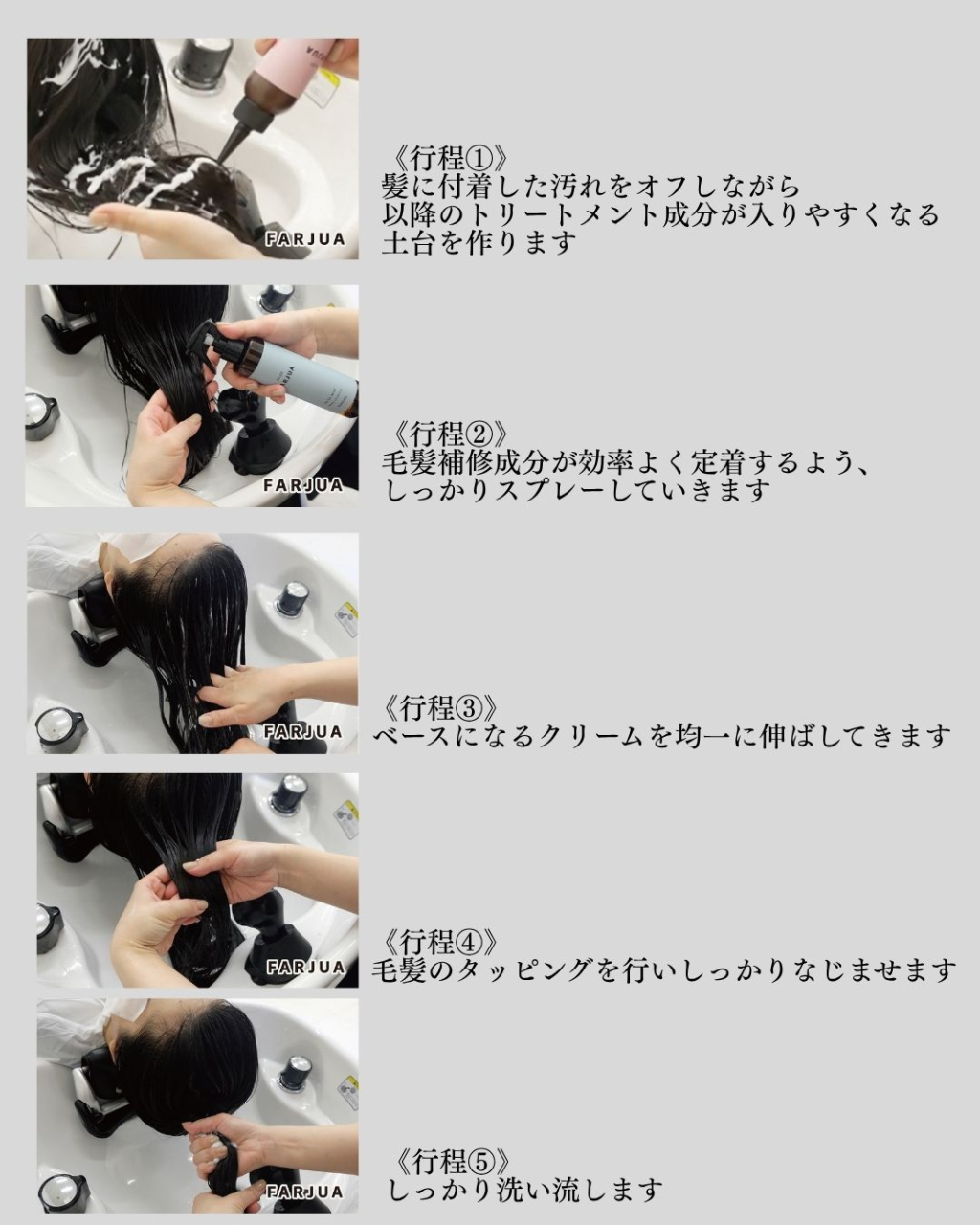 FARJUA

《行程①》
髪に付着した汚れをオフしながら
以降のトリートメント成分が入りやすくなる
土台を作ります

FARJUA

《行程②》
毛髪補修成分が効率よく定着するよう、
しっかりスプレーしていきます

FARJUA

《行程③》
ベースになるクリームを均一に伸ばしてきます

FARJUA

《行程④》
毛髪のタッピングを行いしっかりなじませます

FARJUA

《行程⑤》
しっかり洗い流します